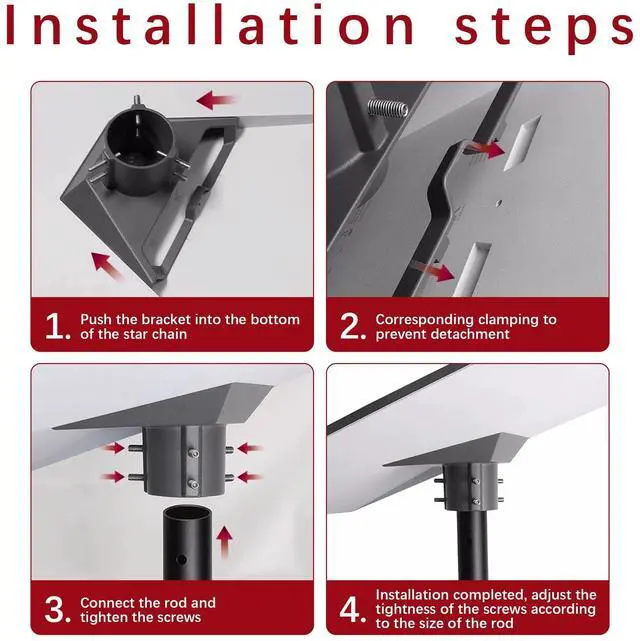 Installation steps

1. Push the bracket into the bottom of the star chain

2. Corresponding clamping to prevent detachment

3. Connect the rod and tighten the screws

4. Installation completed, adjust the tightness of the screws according to the size of the rod