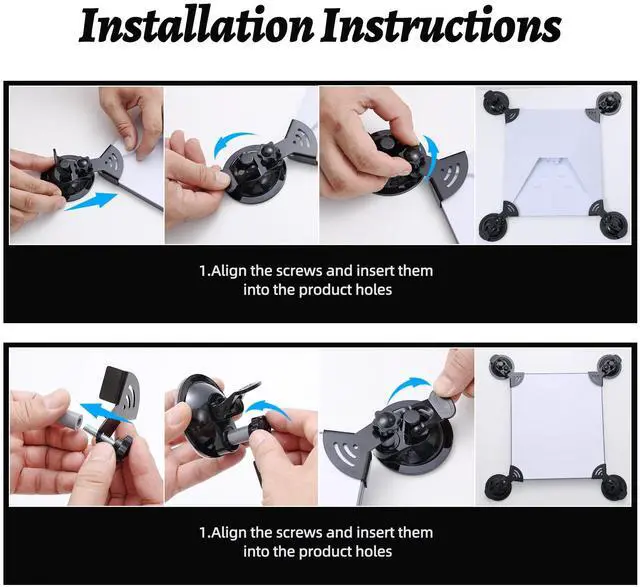 Installation Instructions

1.Align the screws and insert them into the product holes

1.Align the screws and insert them into the product holes