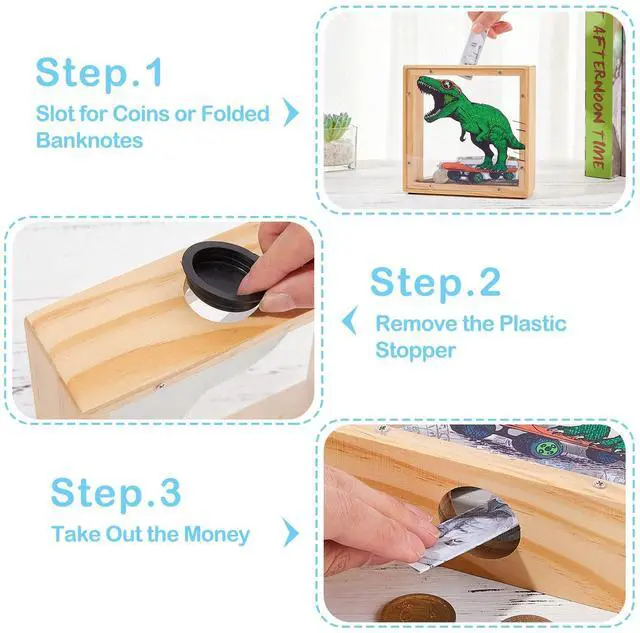 Step.1
Slot for Coins or Folded Banknotes

AFTERNOON TIME

Step.2
Remove the Plastic Stopper

Step.3
Take Out the Money