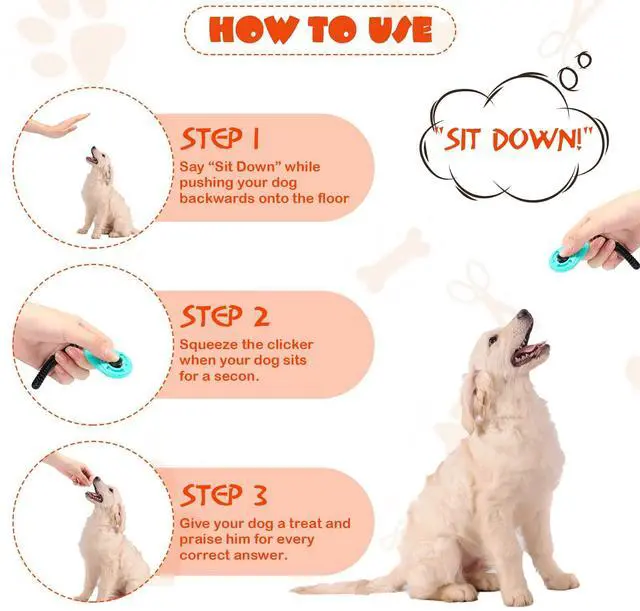 HOW TO USE

STEP 1
Say “Sit Down” while pushing your dog backwards onto the floor

"SIT DOWN!"

STEP 2
Squeeze the clicker when your dog sits for a secon.

STEP 3
Give your dog a treat and praise him for every correct answer.