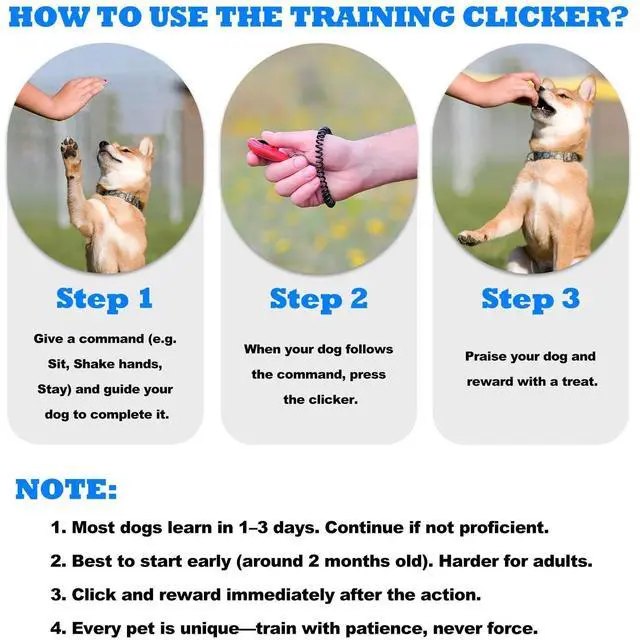 HOW TO USE THE TRAINING CLICKER?

Step 1

Give a command (e.g. Sit, Shake hands, Stay) and guide your dog to complete it.

Step 2

When your dog follows the command, press the clicker.

Step 3

Praise your dog and reward with a treat.

NOTE:

1. Most dogs learn in 1–3 days. Continue if not proficient.

2. Best to start early (around 2 months old). Harder for adults.

3. Click and reward immediately after the action.

4. Every pet is unique—train with patience, never force.