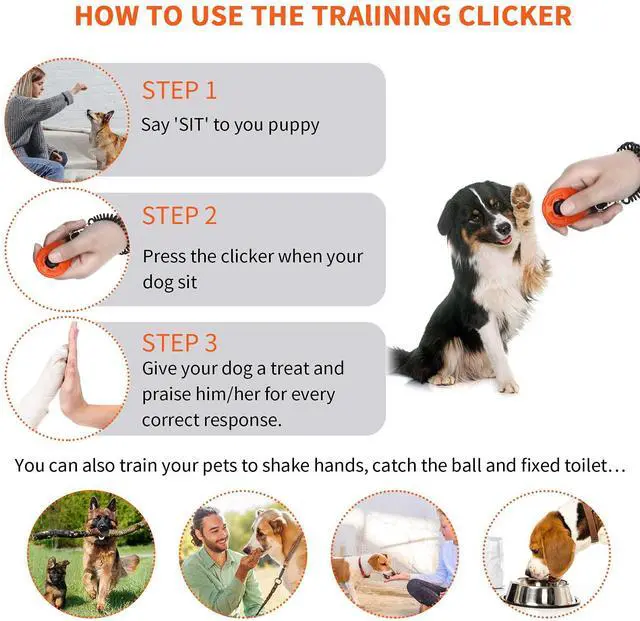 HOW TO USE THE TRAINING CLICKER

STEP 1
Say 'SIT' to you puppy

STEP 2
Press the clicker when your dog sit

STEP 3
Give your dog a treat and praise him/her for every correct response.

You can also train your pets to shake hands, catch the ball and fixed toilet…