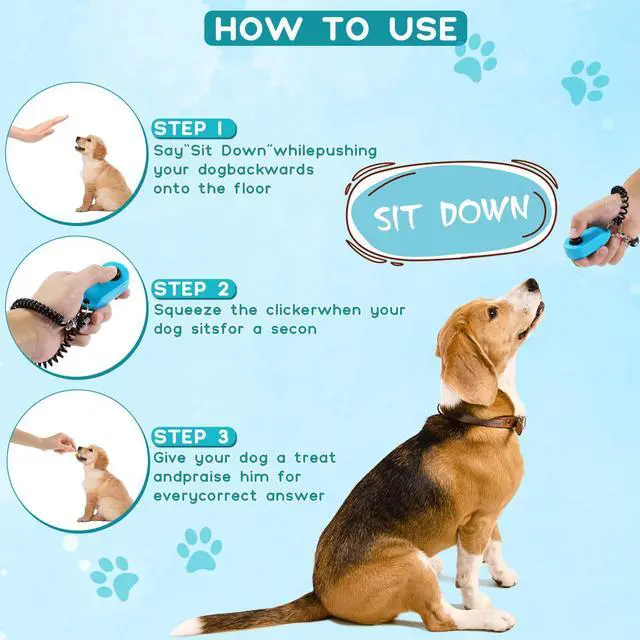 HOW TO USE

STEP 1
Say"Sit Down"whilepushing your dogbackwards onto the floor

SIT DOWN

STEP 2
Squeeze the clickerwhen your dog sitsfor a secon

STEP 3
Give your dog a treat andpraise him for everycorrect answer