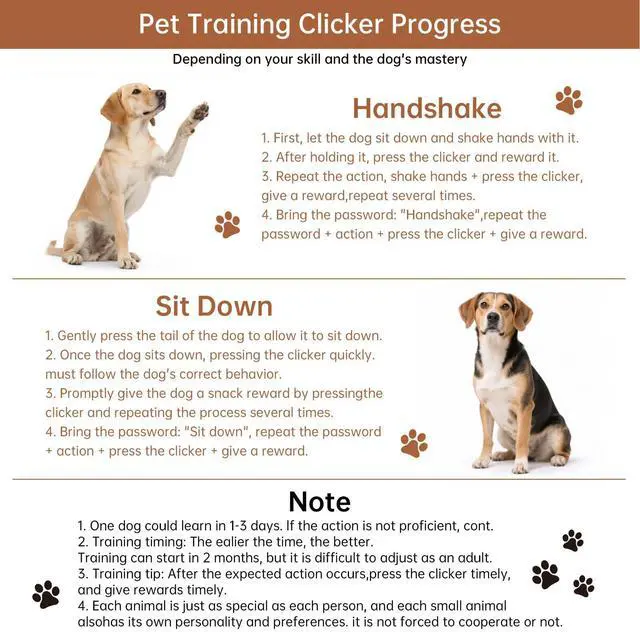 Pet Training Clicker Progress

Depending on your skill and the dog's mastery

Handshake

1. First, let the dog sit down and shake hands with it.
2. After holding it, press the clicker and reward it.
3. Repeat the action, shake hands + press the clicker, give a reward,repeat several times.
4. Bring the password: "Handshake",repeat the password + action + press the clicker + give a reward.

Sit Down

1. Gently press the tail of the dog to allow it to sit down.
2. Once the dog sits down, pressing the clicker quickly. must follow the dog's correct behavior.
3. Promptly give the dog a snack reward by pressingthe clicker and repeating the process several times.
4. Bring the password: "Sit down", repeat the password + action + press the clicker + give a reward.

Note

1. One dog could learn in 1-3 days. If the action is not proficient, cont.
2. Training timing: The ealier the time, the better.
Training can start in 2 months, but it is difficult to adjust as an adult.
3. Training tip: After the expected action occurs,press the clicker timely, and give rewards timely.
4. Each animal is just as special as each person, and each small animal alsohas its own personality and preferences. it is not forced to cooperate or not.