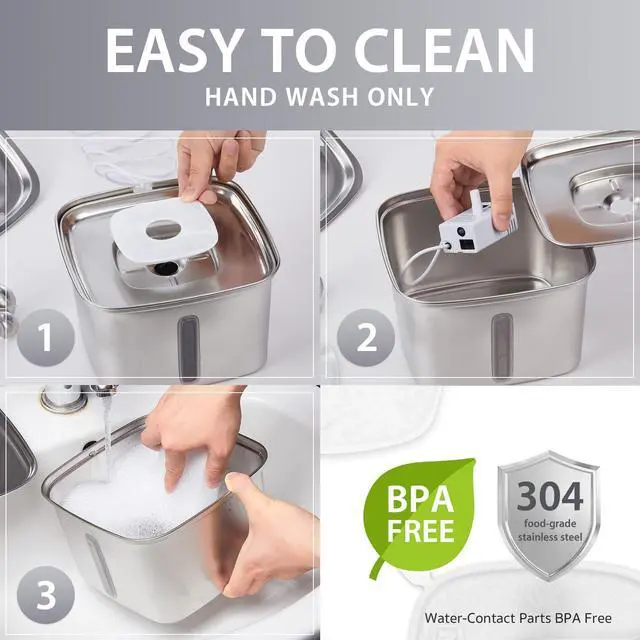 EASY TO CLEAN
HAND WASH ONLY

1

2

3

BPA FREE

304
food-grade
stainless steel

Water-Contact Parts BPA Free