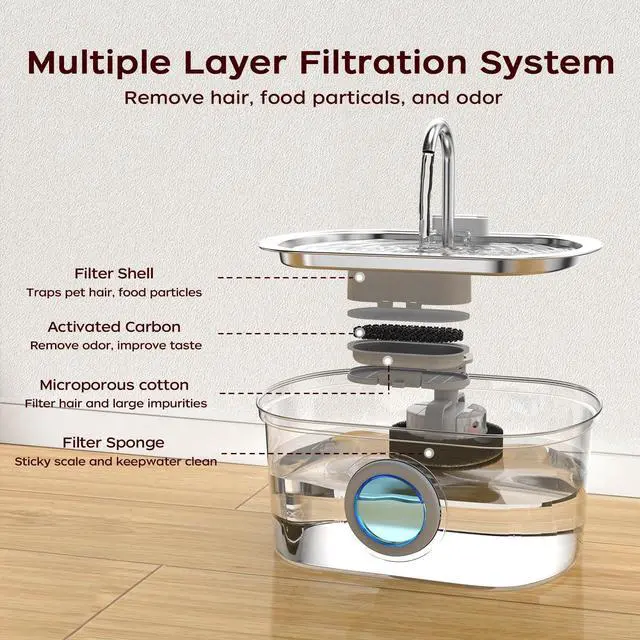 Multiple Layer Filtration System
Remove hair, food particals, and odor

Filter Shell
Traps pet hair, food particles

Activated Carbon
Remove odor, improve taste

Microporous cotton
Filter hair and large impurities

Filter Sponge
Sticky scale and keepwater clean