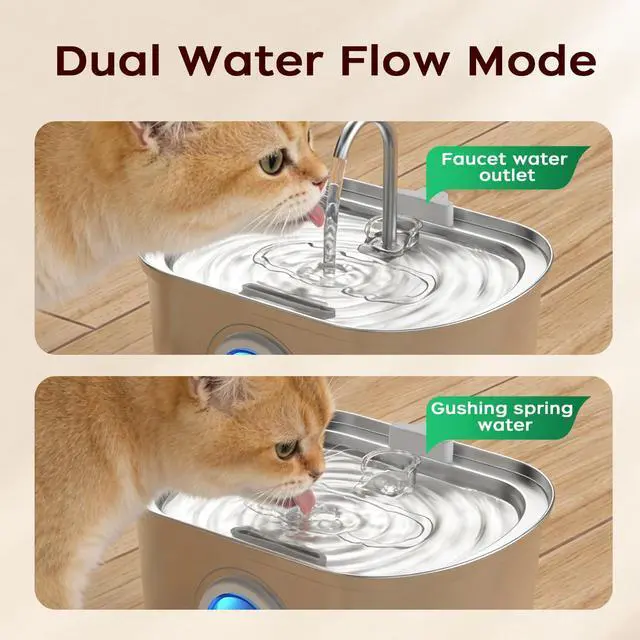 Dual Water Flow Mode

Faucet water outlet

Gushing spring water