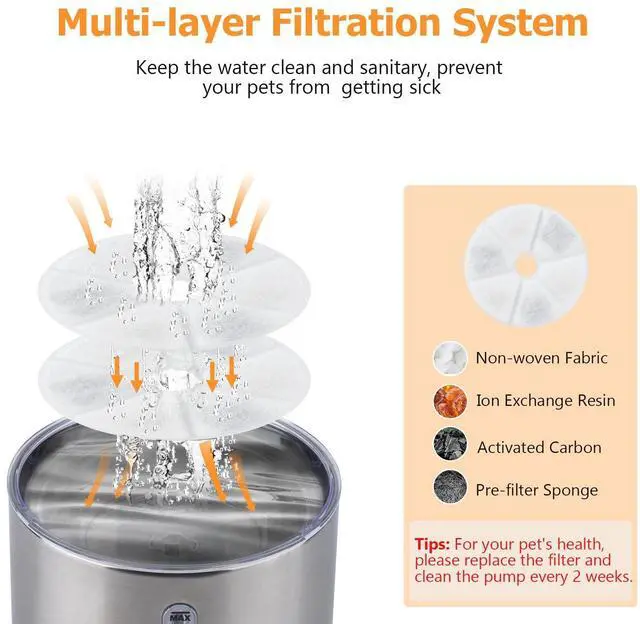 Multi-layer Filtration System

Keep the water clean and sanitary, prevent your pets from getting sick

Non-woven Fabric

Ion Exchange Resin

Activated Carbon

Pre-filter Sponge

Tips: For your pet's health, please replace the filter and clean the pump every 2 weeks.

MAX