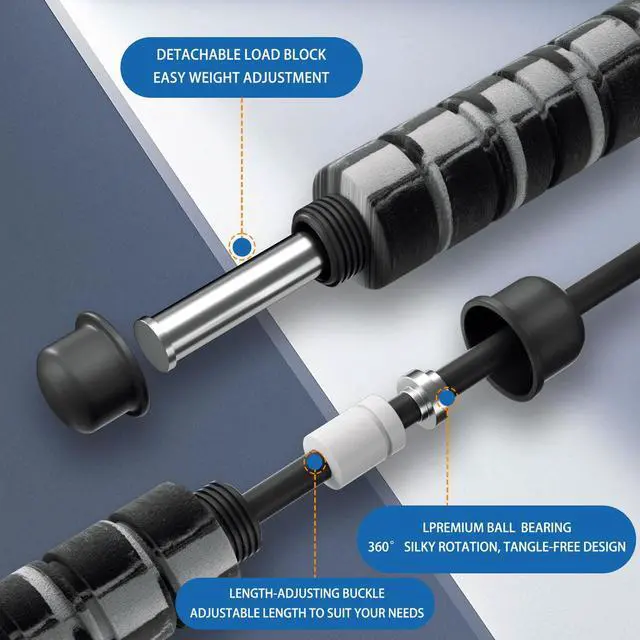 DETACHABLE LOAD BLOCK
EASY WEIGHT ADJUSTMENT

LPREMIUM BALL BEARING
360° SILKY ROTATION, TANGLE-FREE DESIGN

LENGTH-ADJUSTING BUCKLE
ADJUSTABLE LENGTH TO SUIT YOUR NEEDS