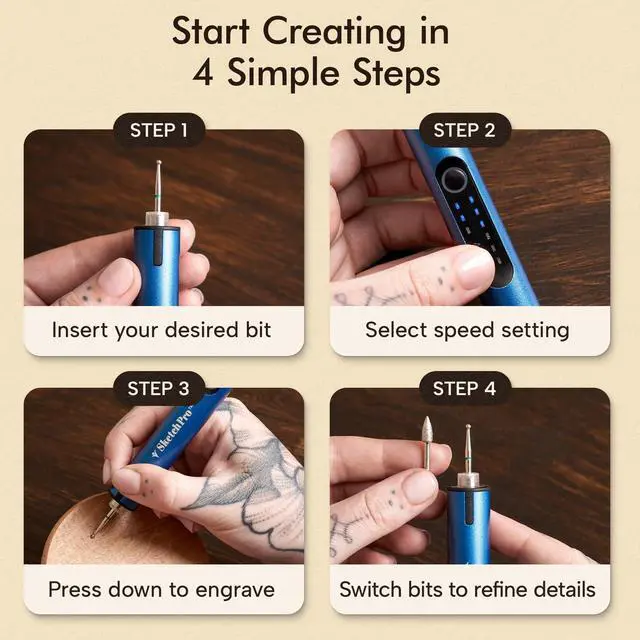 Start Creating in 4 Simple Steps

STEP 1

Insert your desired bit

STEP 2

Select speed setting

STEP 3

SketchPro

Press down to engrave

STEP 4

Switch bits to refine details