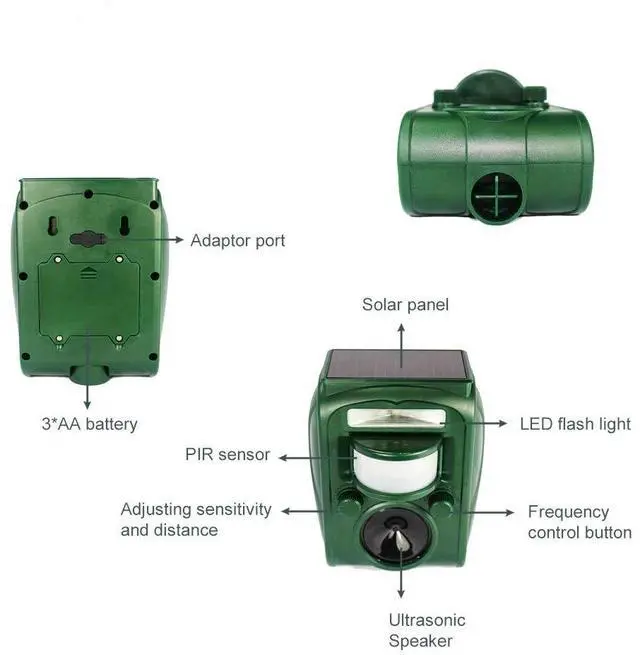 Adaptor port

3*AA battery

Solar panel

LED flash light

PIR sensor

Adjusting sensitivity and distance

Frequency control button

Ultrasonic Speaker