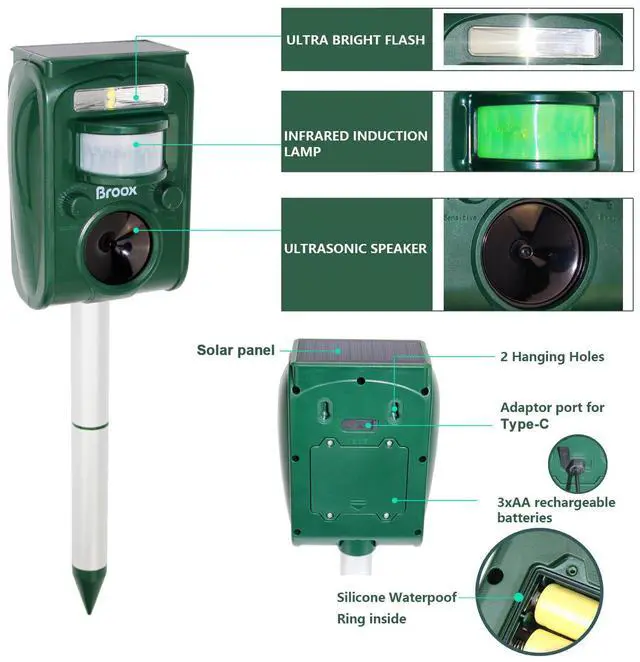 Broox

ULTRA BRIGHT FLASH

INFRARED INDUCTION LAMP

ULTRASONIC SPEAKER

Sensitive

Solar panel

2 Hanging Holes

Adaptor port for Type-C

3xAA rechargeable batteries

Silicone Waterpoof Ring inside