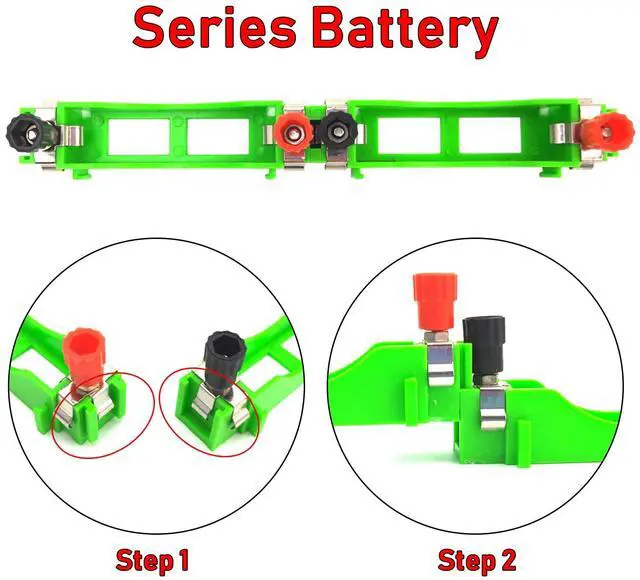 Series Battery

Step 1

Step 2