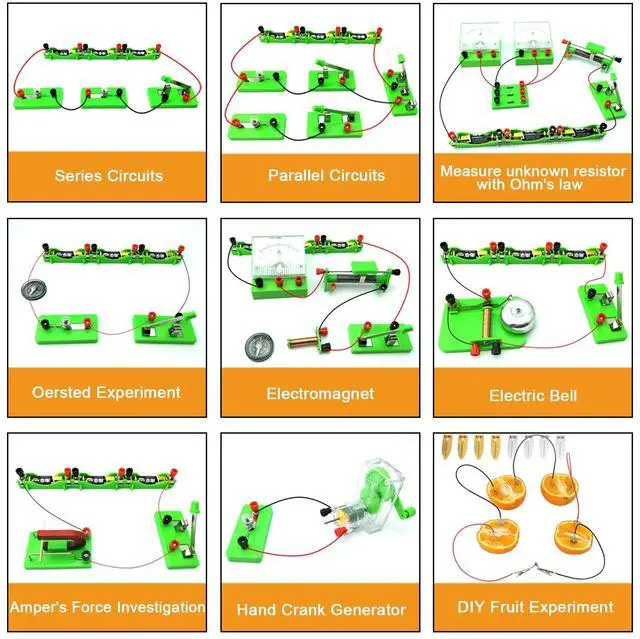 Series Circuits

Parallel Circuits

Measure unknown resistor with Ohm's law

Oersted Experiment

Electromagnet

Electric Bell

Amper's Force Investigation

Hand Crank Generator

DIY Fruit Experiment