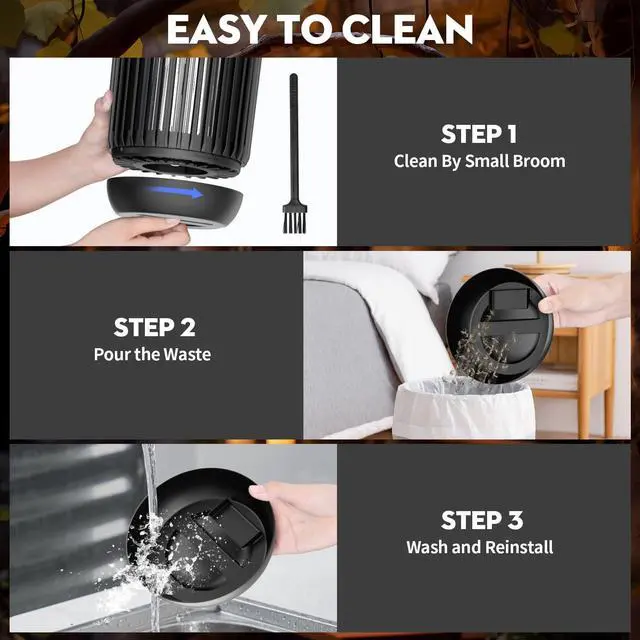 EASY TO CLEAN

STEP 1
Clean By Small Broom

STEP 2
Pour the Waste

STEP 3
Wash and Reinstall