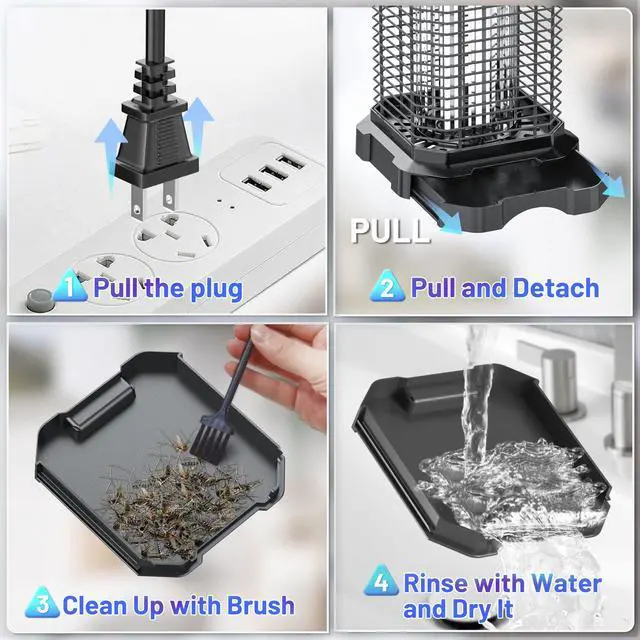 1 Pull the plug

PULL

2 Pull and Detach

3 Clean Up with Brush

4 Rinse with Water and Dry It