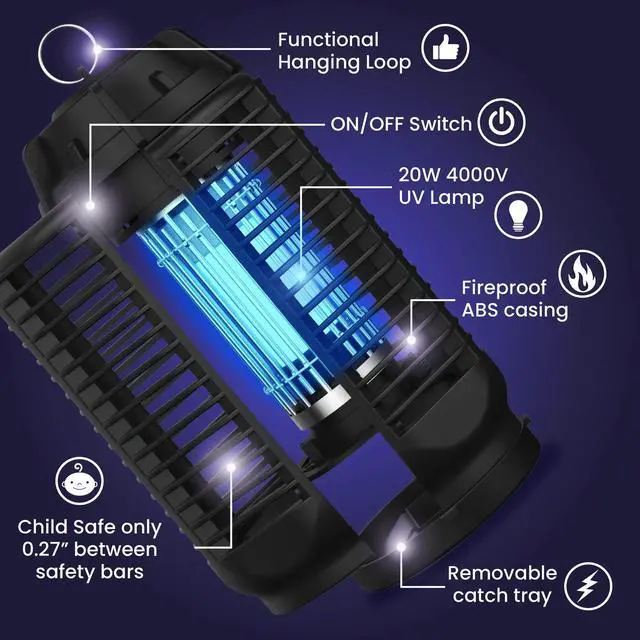 Functional Hanging Loop

ON/OFF Switch

20W 4000V UV Lamp

Fireproof ABS casing

Child Safe only 0.27" between safety bars

Removable catch tray