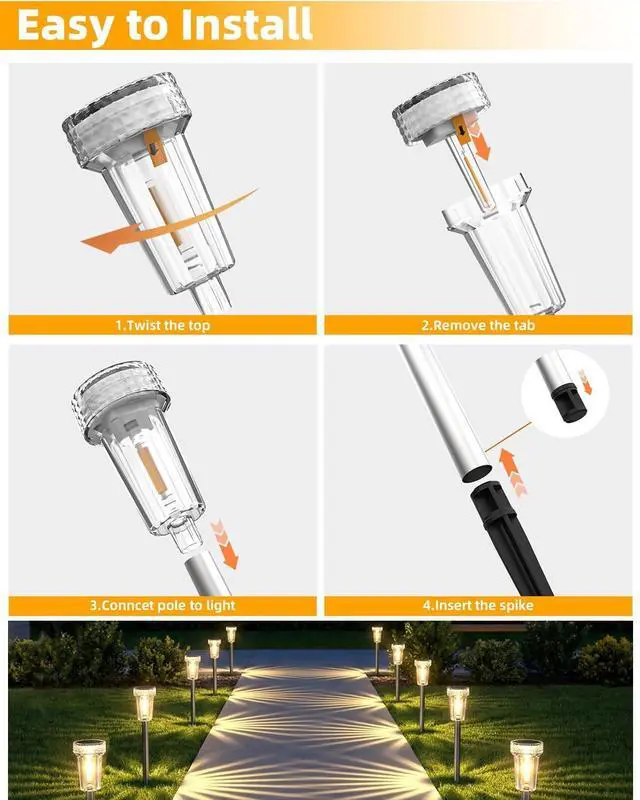 Easy to Install

1.Twist the top

2.Remove the tab

3.Conncet pole to light

4.Insert the spike