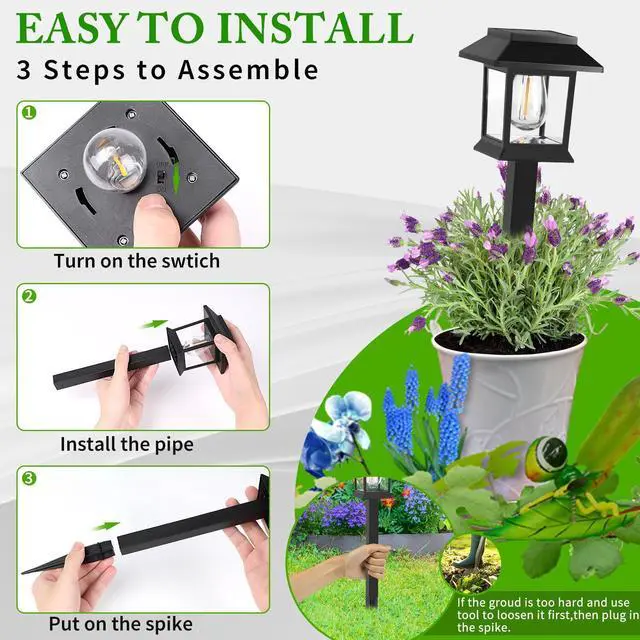 EASY TO INSTALL
3 Steps to Assemble

1
Turn on the swtich

2
Install the pipe

3
Put on the spike

If the groud is too hard and use tool to loosen it first,then plug in the spike.