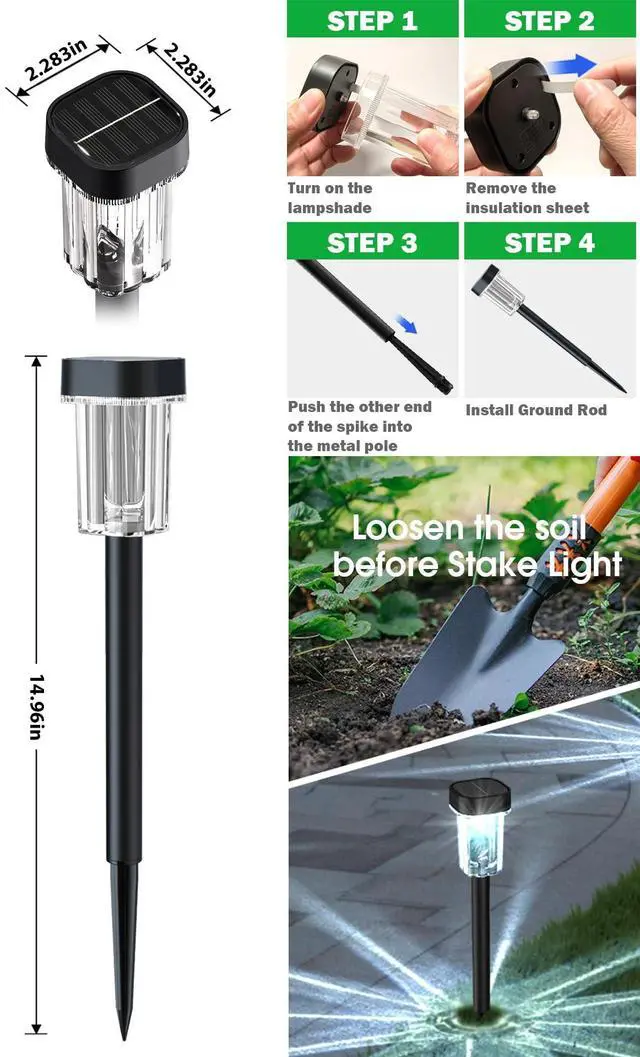 2.283in

2.283in

14.96in

STEP 1

Turn on the lampshade

STEP 2

Remove the insulation sheet

STEP 3

Push the other end of the spike into the metal pole

STEP 4

Install Ground Rod

Loosen the soil before Stake Light