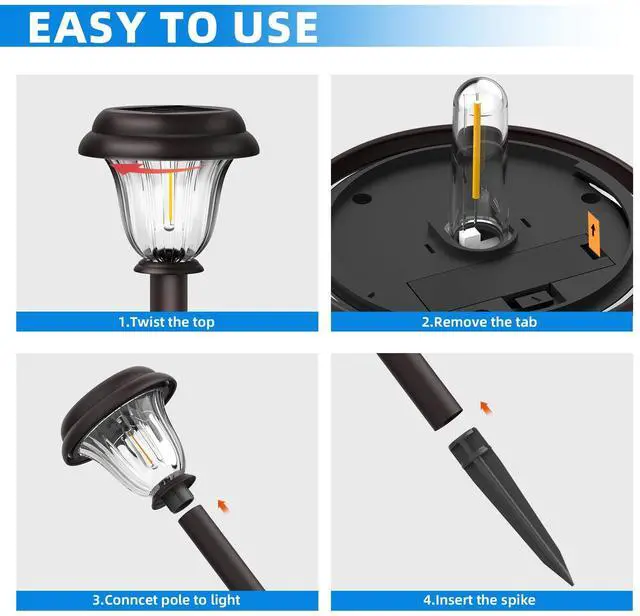 EASY TO USE

1.Twist the top

2.Remove the tab

3.Conncet pole to light

4.Insert the spike