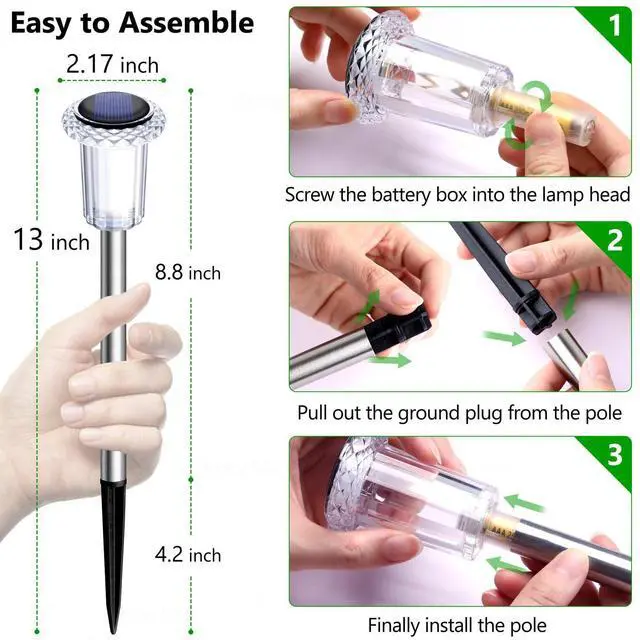 Easy to Assemble

2.17 inch

13 inch

8.8 inch

4.2 inch

1

Screw the battery box into the lamp head

2

Pull out the ground plug from the pole

3

Finally install the pole