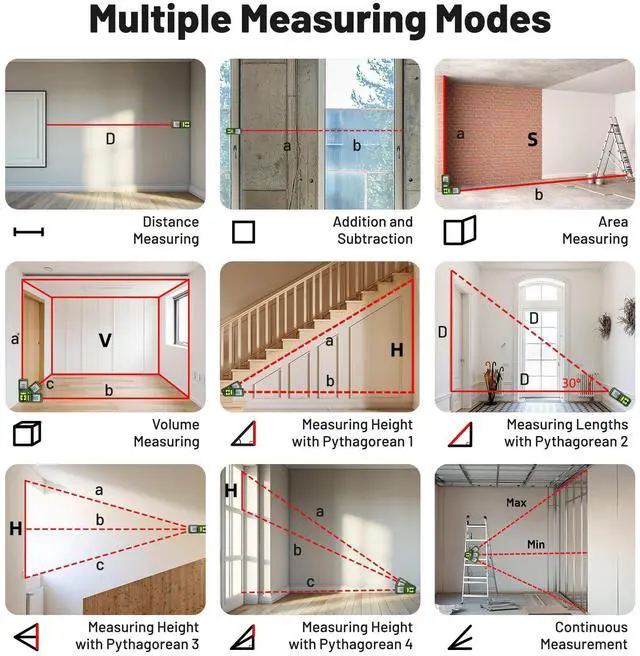 Multiple Measuring Modes

D

Distance Measuring

a b

Addition and Subtraction

a S b

Area Measuring

a V c b

Volume Measuring

a H b

Measuring Height with Pythagorean 1

D D D 30°

Measuring Lengths with Pythagorean 2

H a b c

Measuring Height with Pythagorean 3

H a b c

Measuring Height with Pythagorean 4

Max Min

Continuous Measurement