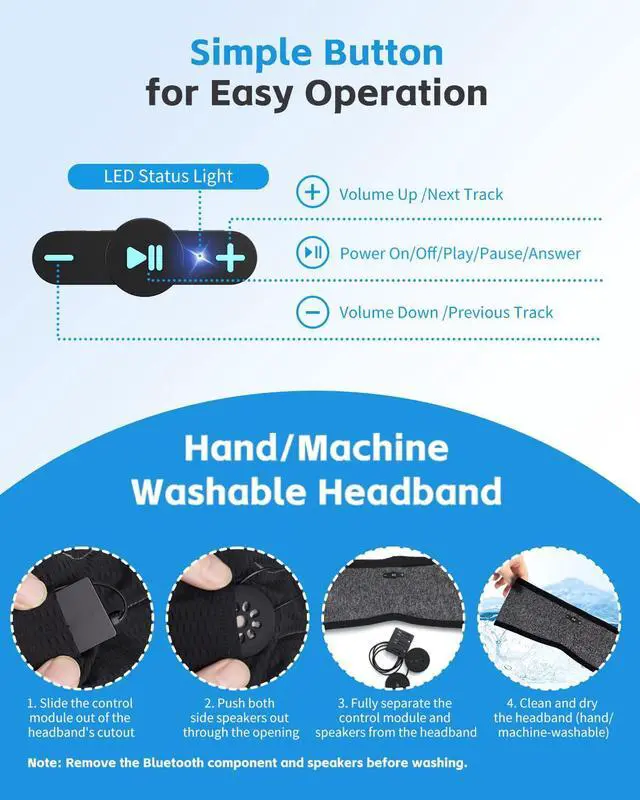 Simple Button
for Easy Operation

LED Status Light

Volume Up /Next Track

Power On/Off/Play/Pause/Answer

Volume Down /Previous Track

Hand/Machine
Washable Headband

1. Slide the control module out of the headband's cutout

2. Push both side speakers out through the opening

3. Fully separate the control module and speakers from the headband

4. Clean and dry the headband (hand/ machine-washable)

Note: Remove the Bluetooth component and speakers before washing.