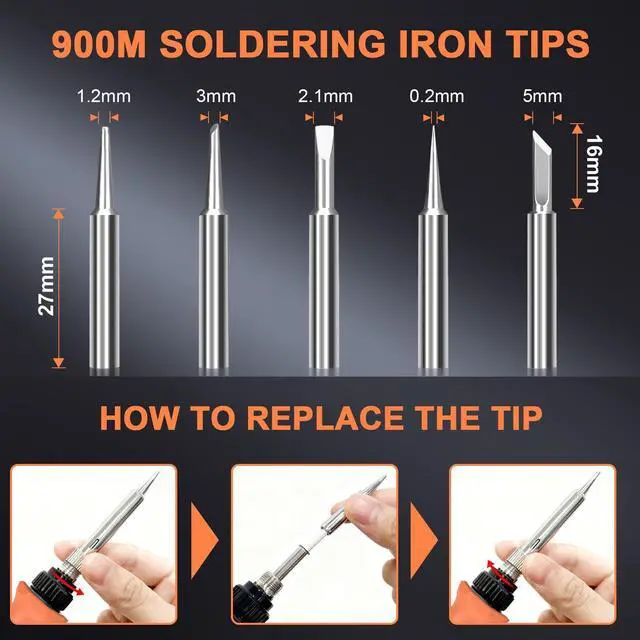 900M SOLDERING IRON TIPS

1.2mm 3mm 2.1mm 0.2mm 5mm

16mm

27mm

HOW TO REPLACE THE TIP