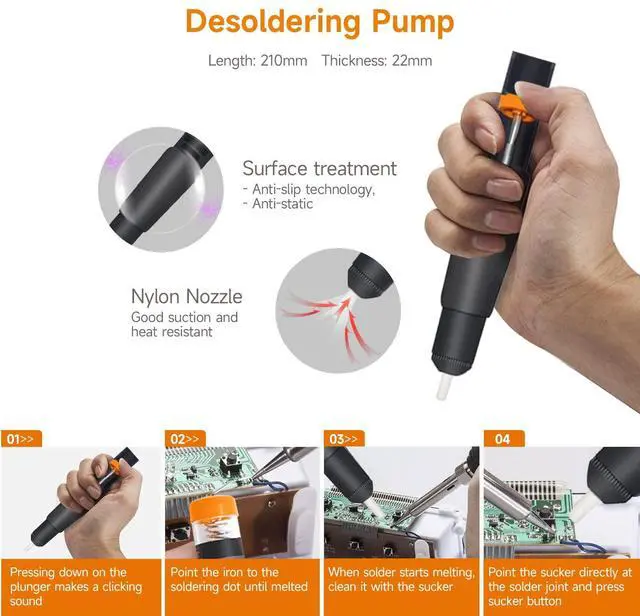 Desoldering Pump

Length: 210mm Thickness: 22mm

Surface treatment
- Anti-slip technology,
- Anti-static

Nylon Nozzle
Good suction and heat resistant

01>>
Pressing down on the plunger makes a clicking sound

02>>
Point the iron to the soldering dot until melted

03>>
When solder starts melting, clean it with the sucker

04
Point the sucker directly at the solder joint and press sucker button