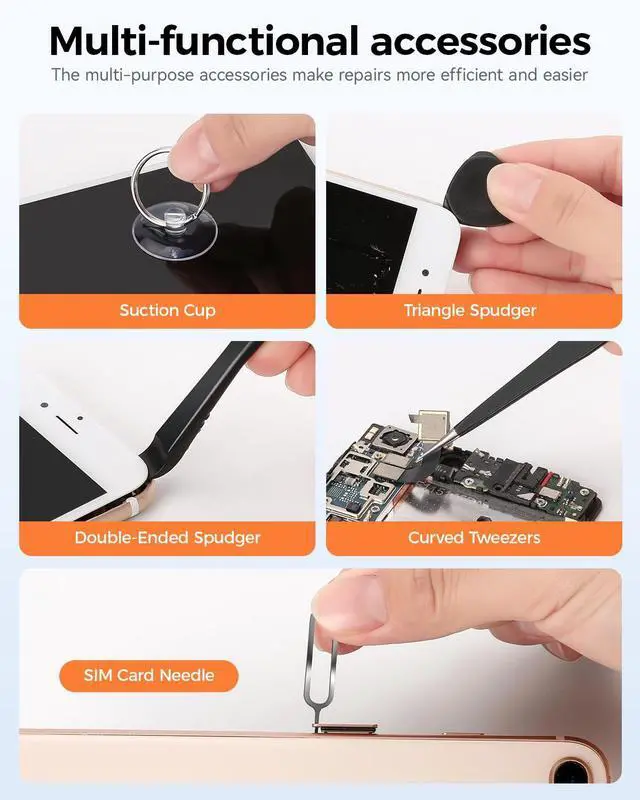 Multi-functional accessories

The multi-purpose accessories make repairs more efficient and easier

Suction Cup

Triangle Spudger

Double-Ended Spudger

Curved Tweezers

SIM Card Needle