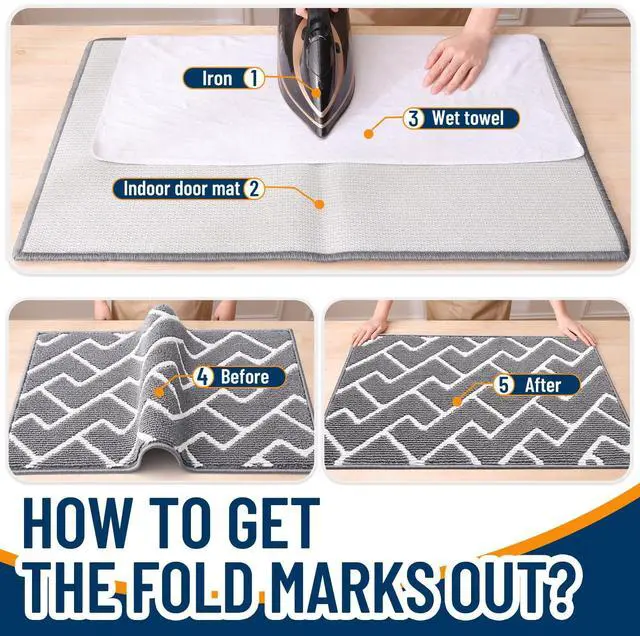 Iron 1

3 Wet towel

Indoor door mat 2

4 Before

5 After

HOW TO GET THE FOLD MARKS OUT?