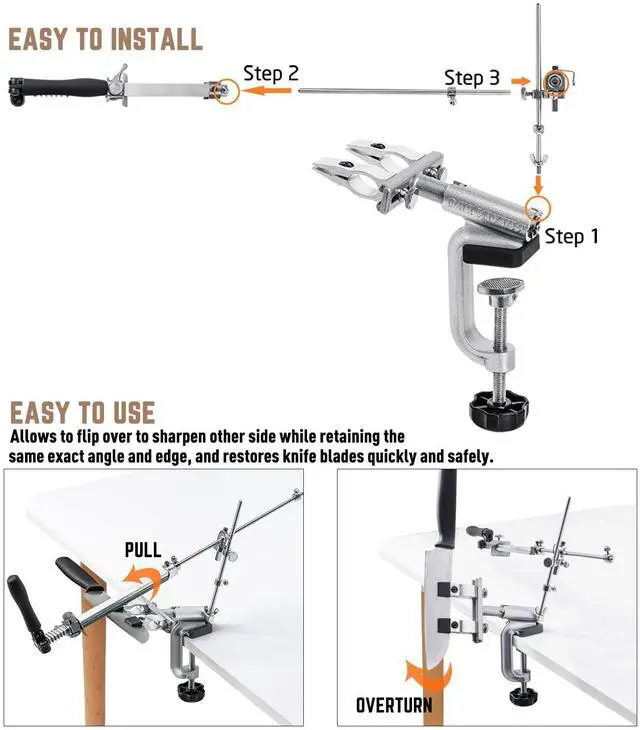 EASY TO INSTALL

Step 2

Step 3

Step 1

EASY TO USE

Allows to flip over to sharpen other side while retaining the same exact angle and edge, and restores knife blades quickly and safely.

PULL

OVERTURN