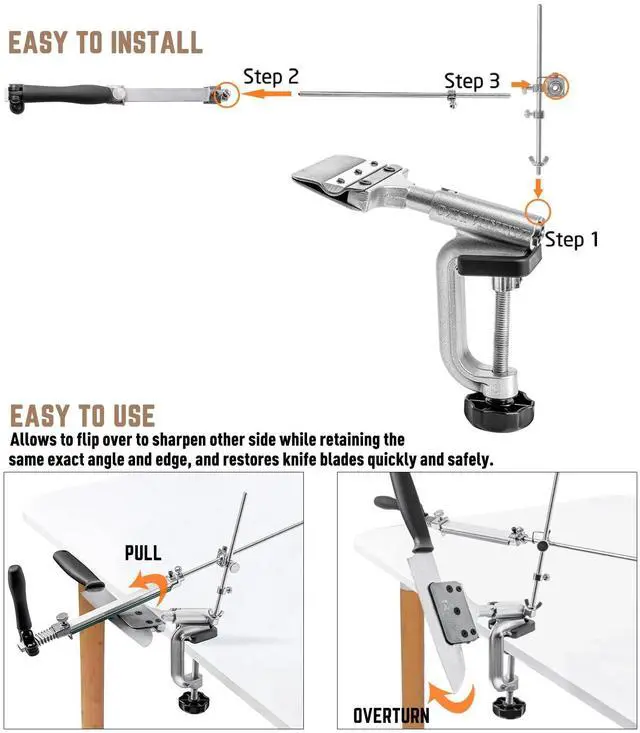 EASY TO INSTALL

Step 2

Step 3

Step 1

EASY TO USE

Allows to flip over to sharpen other side while retaining the same exact angle and edge, and restores knife blades quickly and safely.

PULL

OVERTURN