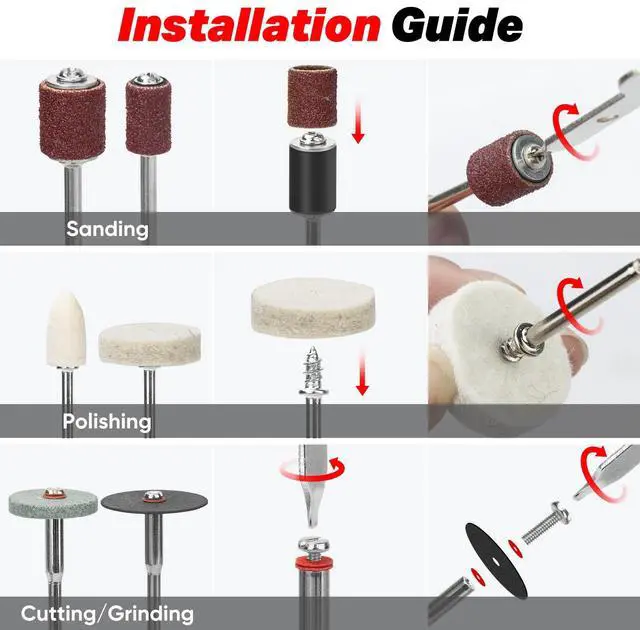 Installation Guide

Sanding

Polishing

Cutting/Grinding