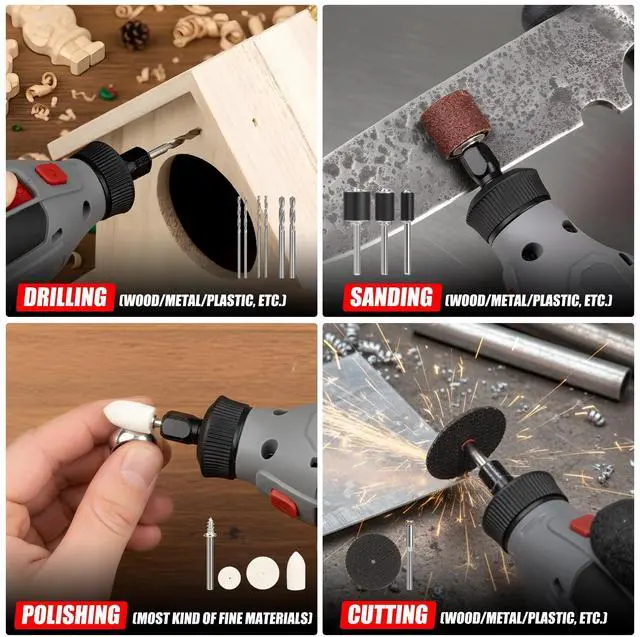 DRILLING (WOOD/METAL/PLASTIC, ETC.)

SANDING (WOOD/METAL/PLASTIC, ETC.)

POLISHING (MOST KIND OF FINE MATERIALS)

CUTTING (WOOD/METAL/PLASTIC, ETC.)