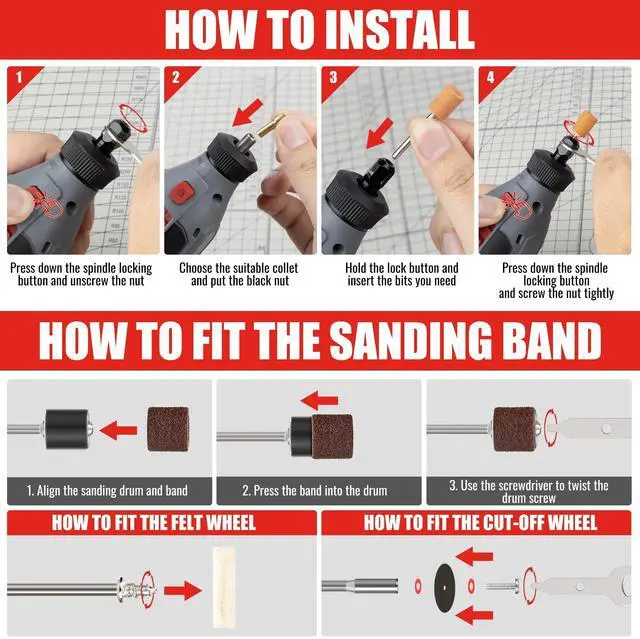 HOW TO INSTALL

1

Press down the spindle locking button and unscrew the nut

2

Choose the suitable collet and put the black nut

3

Hold the lock button and insert the bits you need

4

Press down the spindle locking button and screw the nut tightly

HOW TO FIT THE SANDING BAND

1. Align the sanding drum and band

2. Press the band into the drum

3. Use the screwdriver to twist the drum screw

HOW TO FIT THE FELT WHEEL

HOW TO FIT THE CUT-OFF WHEEL