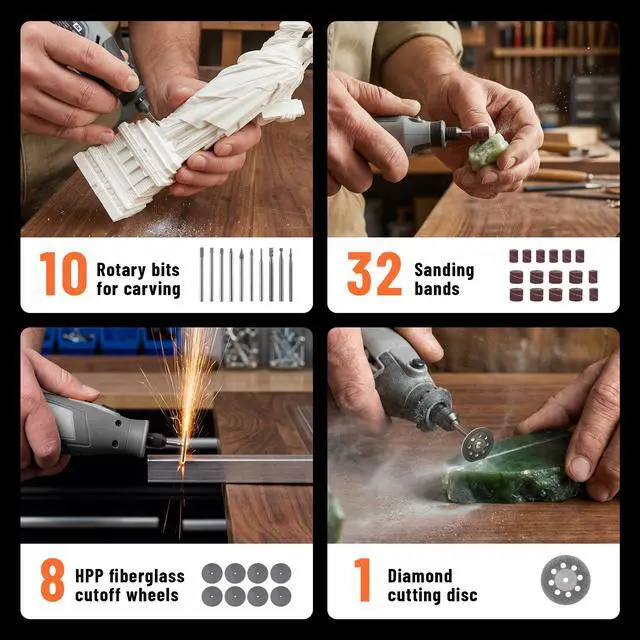 10 Rotary bits for carving

32 Sanding bands

8 HPP fiberglass cutoff wheels

1 Diamond cutting disc