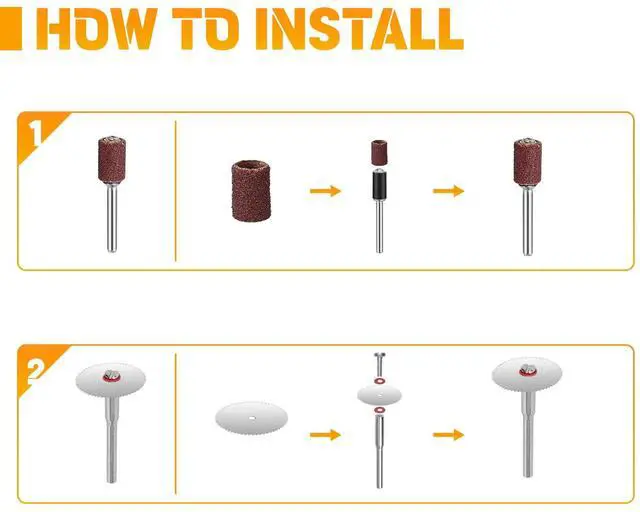 HOW TO INSTALL

1

2