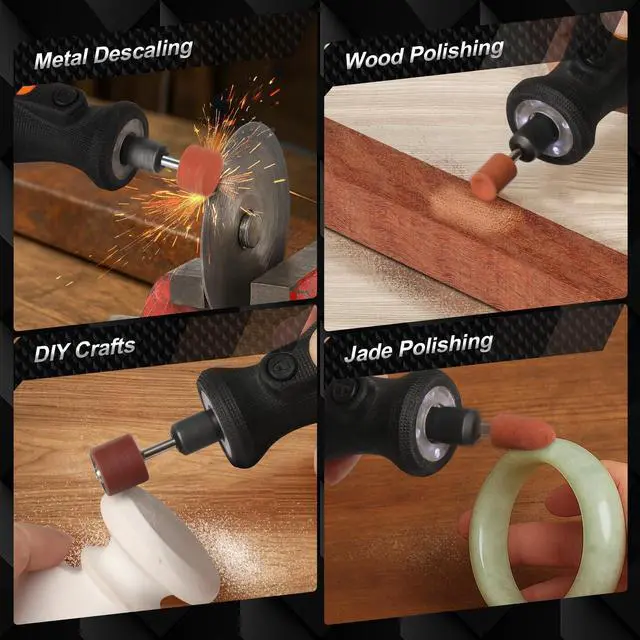 Metal Descaling

Wood Polishing

DIY Crafts

Jade Polishing