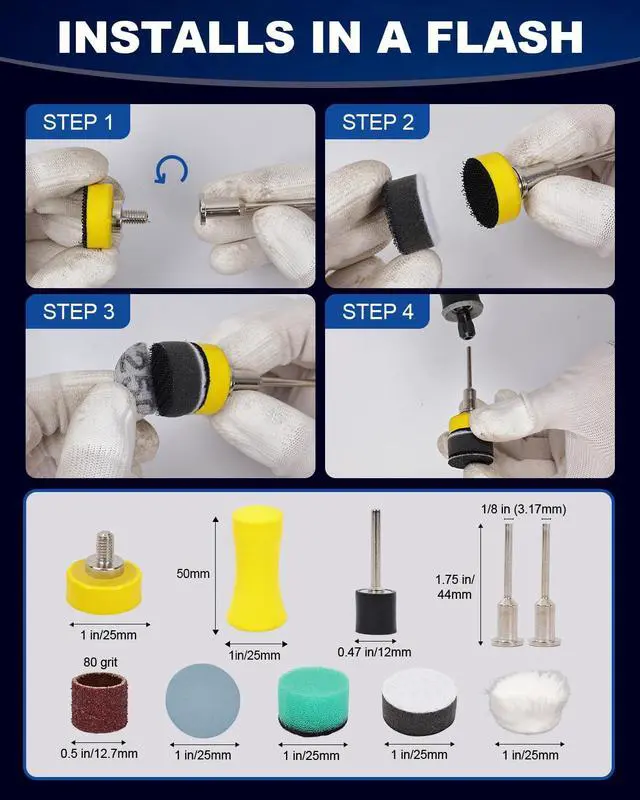 INSTALLS IN A FLASH

STEP 1

STEP 2

STEP 3

STEP 4

1 in/25mm

50mm

1in/25mm

0.47 in/12mm

1/8 in (3.17mm)

1.75 in/ 44mm

80 grit

0.5 in/12.7mm

1 in/25mm

1 in/25mm

1 in/25mm

1 in/25mm