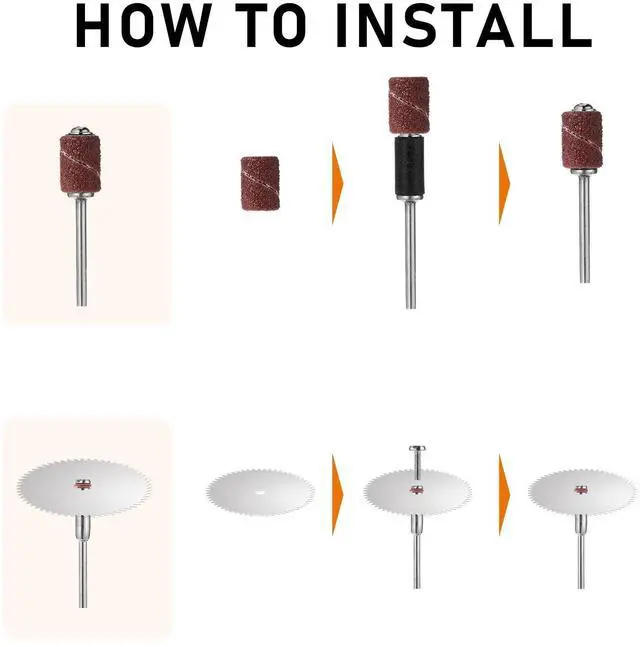 HOW TO INSTALL