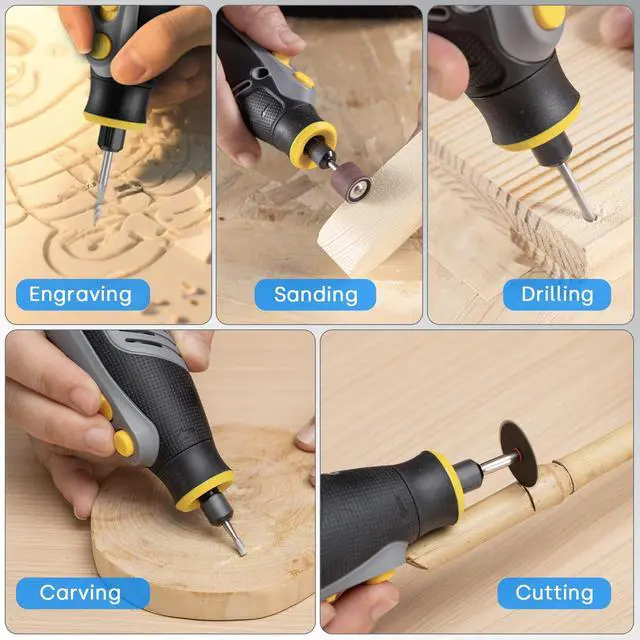 Engraving

Sanding

Drilling

Carving

Cutting