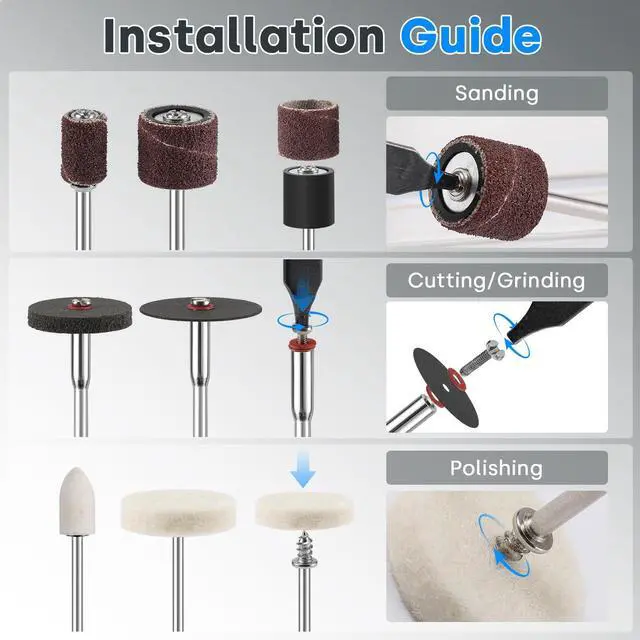 Installation Guide

Sanding

Cutting/Grinding

Polishing