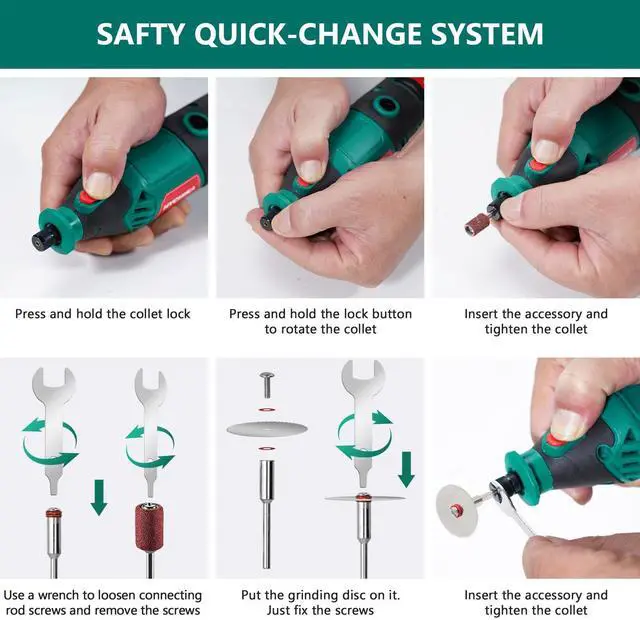 SAFTY QUICK-CHANGE SYSTEM

Press and hold the collet lock

Press and hold the lock button to rotate the collet

Insert the accessory and tighten the collet

Use a wrench to loosen connecting rod screws and remove the screws

Put the grinding disc on it. Just fix the screws

Insert the accessory and tighten the collet