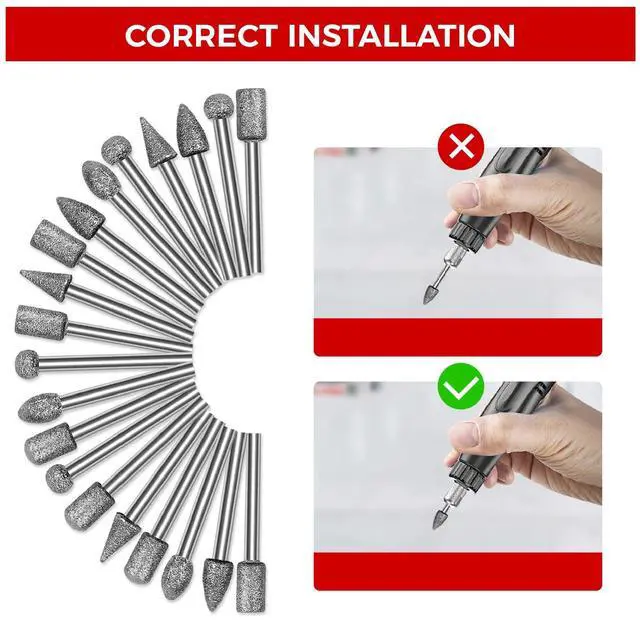 CORRECT INSTALLATION