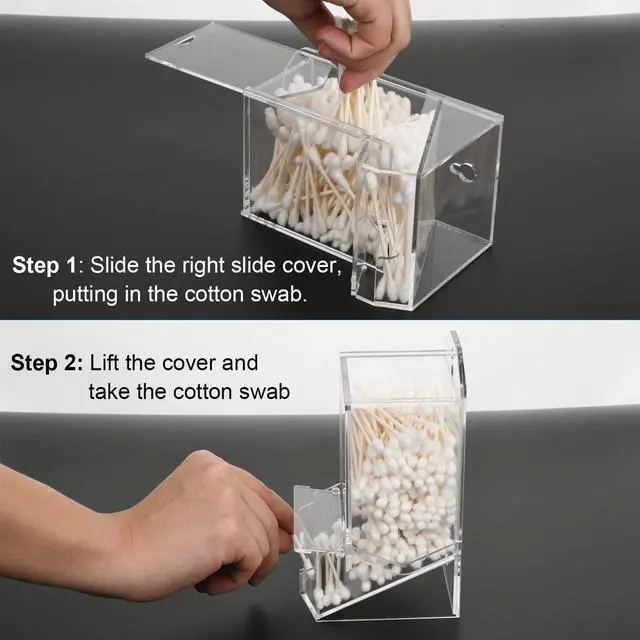 Step 1: Slide the right slide cover, putting in the cotton swab.

Step 2: Lift the cover and take the cotton swab