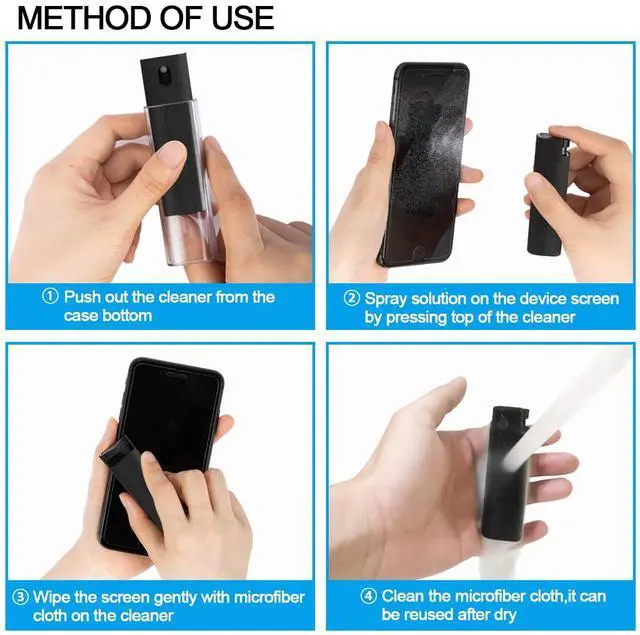 METHOD OF USE

① Push out the cleaner from the case bottom

② Spray solution on the device screen by pressing top of the cleaner

③ Wipe the screen gently with microfiber cloth on the cleaner

④ Clean the microfiber cloth,it can be reused after dry