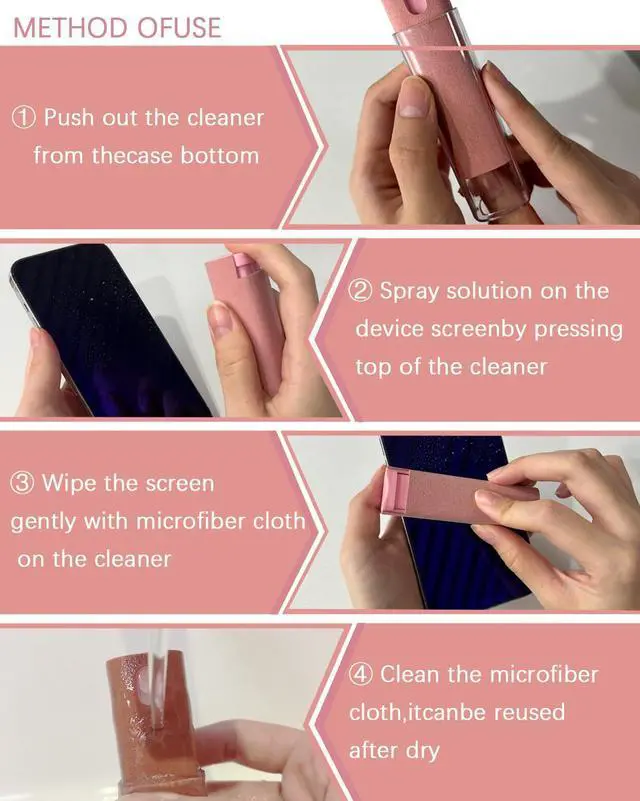 METHOD OFUSE

① Push out the cleaner from thecase bottom

② Spray solution on the device screenby pressing top of the cleaner

③ Wipe the screen gently with microfiber cloth on the cleaner

④ Clean the microfiber cloth,itcanbe reused after dry