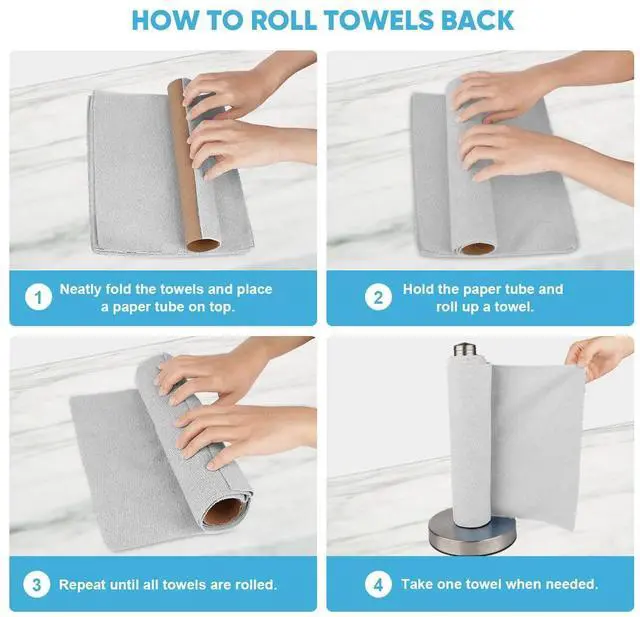 HOW TO ROLL TOWELS BACK

1 Neatly fold the towels and place a paper tube on top.

2 Hold the paper tube and roll up a towel.

3 Repeat until all towels are rolled.

4 Take one towel when needed.